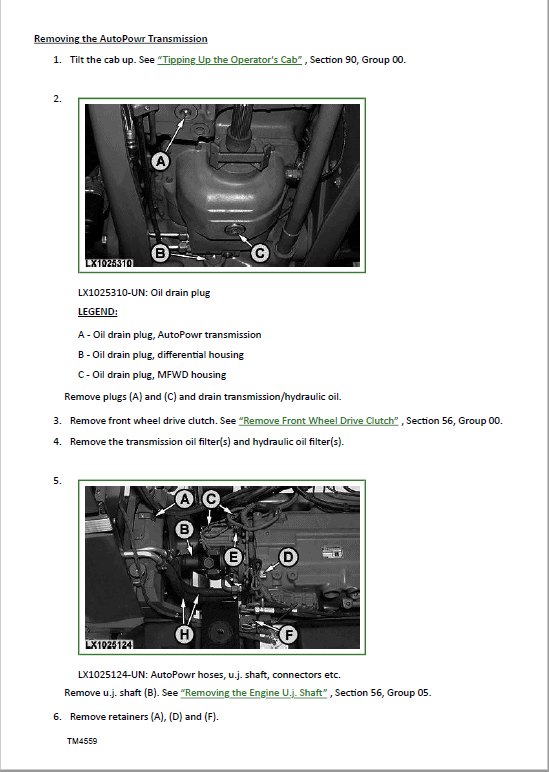 Removing the AutoPowr Transmission

1. Tilt the cab up. See "Tipping Up the Operator's Cab" , Section 90, Group 00.

2.

A

B

C

LX1025310

LX1025310-UN: Oil drain plug

LEGEND:

A - Oil drain plug, AutoPowr transmission

B - Oil drain plug, differential housing

C - Oil drain plug, MFWD housing

Remove plugs (A) and (C) and drain transmission/hydraulic oil.

3. Remove front wheel drive clutch. See "Remove Front Wheel Drive Clutch" , Section 56, Group 00.

4. Remove the transmission oil filter(s) and hydraulic oil filter(s).

5.

A

C

B

E

D

H

F

LX1025124

LX1025124-UN: AutoPowr hoses, u.j. shaft, connectors etc.

Remove u.j. shaft (B). See "Removing the Engine U.j. Shaft" , Section 56, Group 05.

6. Remove retainers (A), (D) and (F).

TM4559