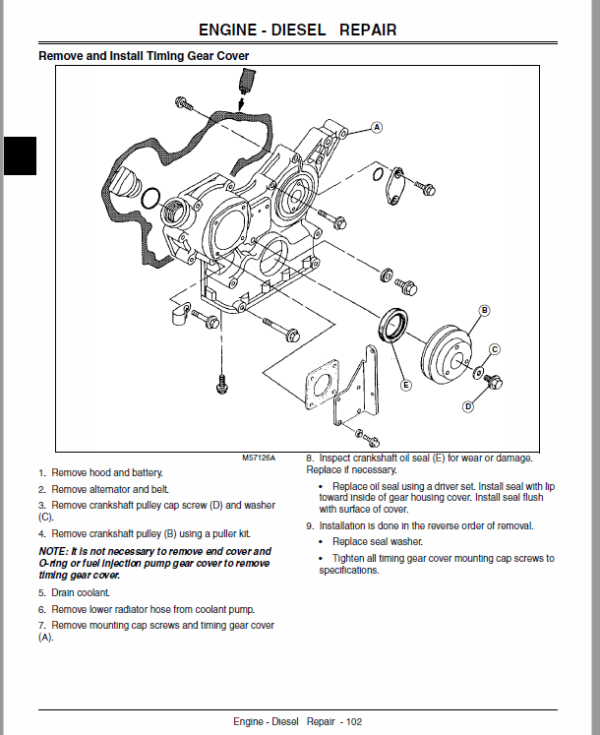 ENGINE - DIESEL REPAIR

Remove and Install Timing Gear Cover

A

B

C

D

E

M57126A

1. Remove hood and battery.

2. Remove alternator and belt.

3. Remove crankshaft pulley cap screw (D) and washer (C).

4. Remove crankshaft pulley (B) using a puller kit.

NOTE: It is not necessary to remove end cover and O-ring or fuel injection pump gear cover to remove timing gear cover.

5. Drain coolant.

6. Remove lower radiator hose from coolant pump.

7. Remove mounting cap screws and timing gear cover (A).

8. Inspect crankshaft oil seal (E) for wear or damage. Replace if necessary.

• Replace oil seal using a driver set. Install seal with lip toward inside of gear housing cover. Install seal flush with surface of cover.

9. Installation is done in the reverse order of removal.

• Replace seal washer.

• Tighten all timing gear cover mounting cap screws to specifications.

Engine - Diesel Repair - 102